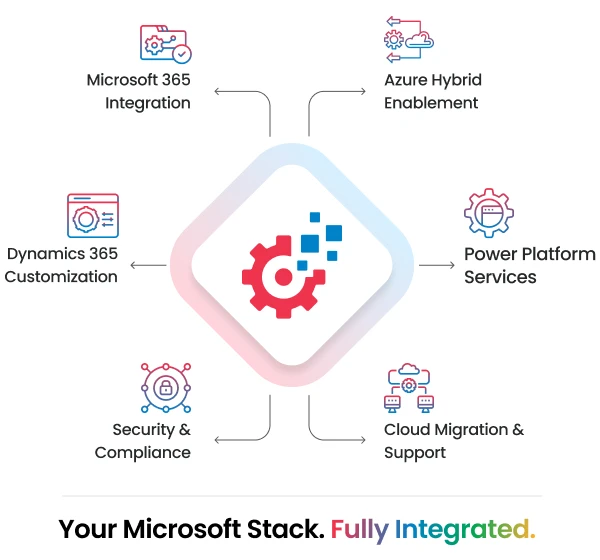 Microsoft 365 Integration

Azure Hybrid Enablement

Dynamics 365 Customization

Power Platform Services

Security & Compliance

Cloud Migration & Support

Your Microsoft Stack. Fully Integrated.